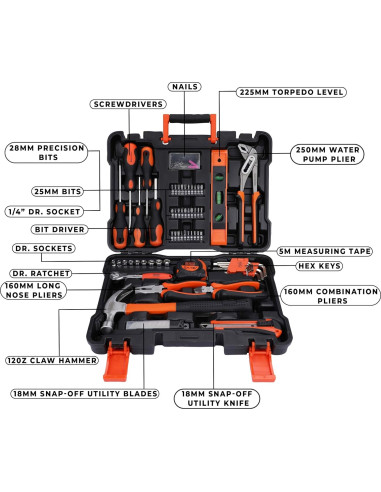 NAILS

225MM TORPEDO LEVEL

SCREWDRIVERS

28MM PRECISION BITS

250MM WATER PUMP PLIER

25MM BITS

1/4" DR. SOCKET

BIT DRIVER

DR. SOCKETS

5M MEASURING TAPE

HEX KEYS

DR. RATCHET

160MM LONG NOSE PLIERS

160MM COMBINATION PLIERS

12OZ CLAW HAMMER

18MM SNAP-OFF UTILITY BLADES

18MM SNAP-OFF UTILITY KNIFE