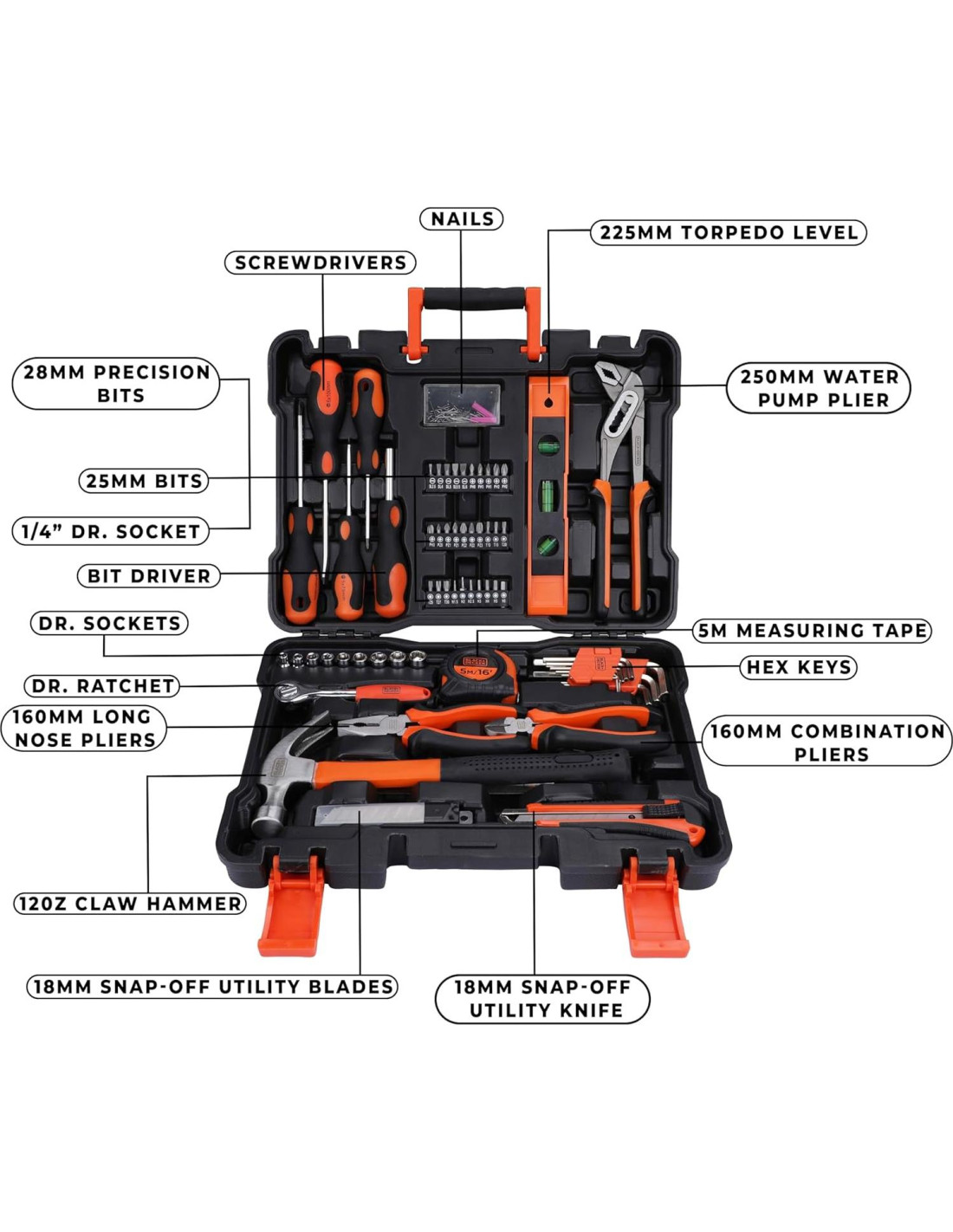 NAILS

225MM TORPEDO LEVEL

SCREWDRIVERS

28MM PRECISION BITS

250MM WATER PUMP PLIER

25MM BITS

1/4" DR. SOCKET

BIT DRIVER

DR. SOCKETS

5M MEASURING TAPE

5M/16'

HEX KEYS

DR. RATCHET

160MM LONG NOSE PLIERS

160MM COMBINATION PLIERS

12OZ CLAW HAMMER

18MM SNAP-OFF UTILITY BLADES

18MM SNAP-OFF UTILITY KNIFE