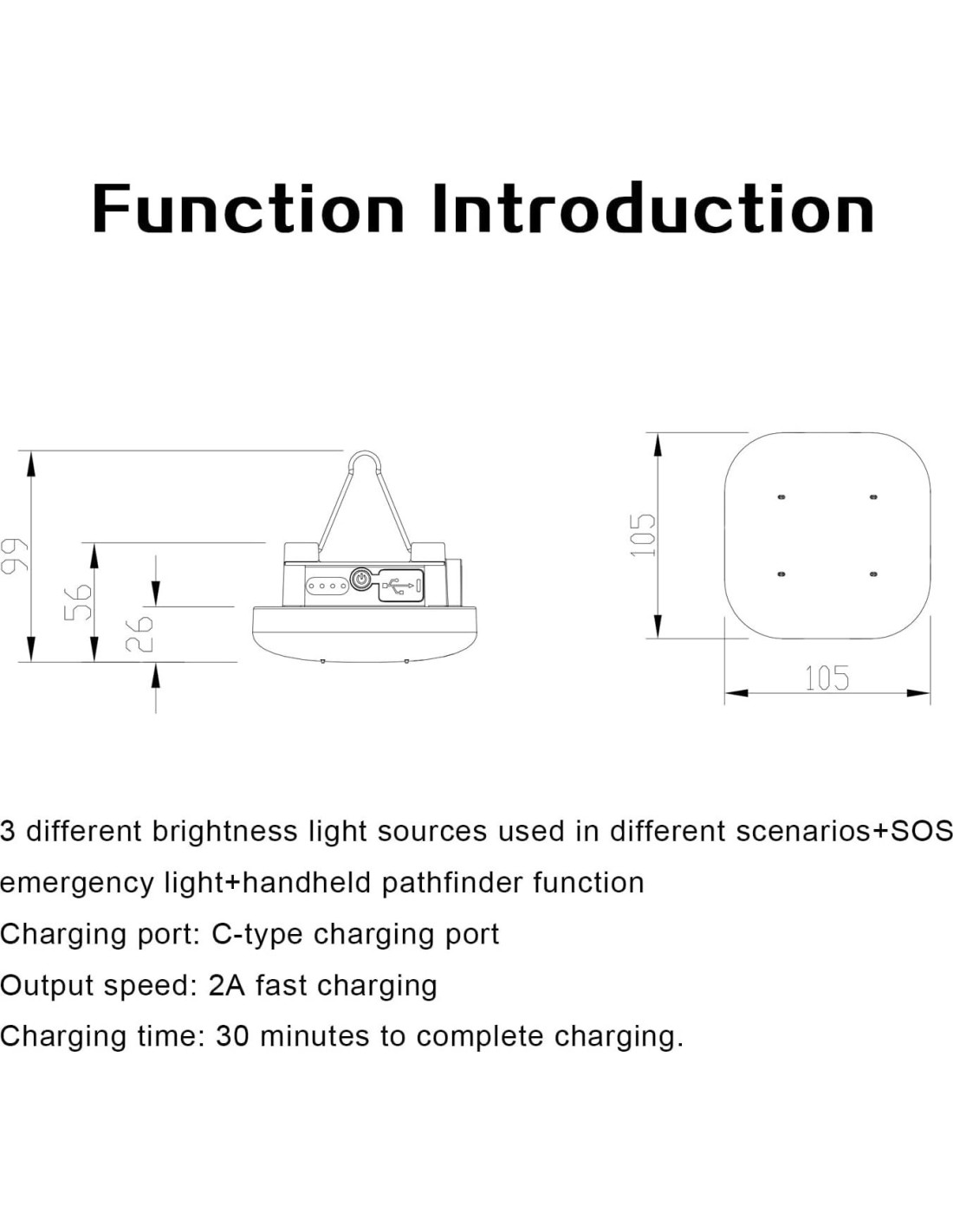 Function Introduction

99
56
26

105
105

3 different brightness light sources used in different scenarios+SOS emergency light+handheld pathfinder function
Charging port: C-type charging port
Output speed: 2A fast charging
Charging time: 30 minutes to complete charging.