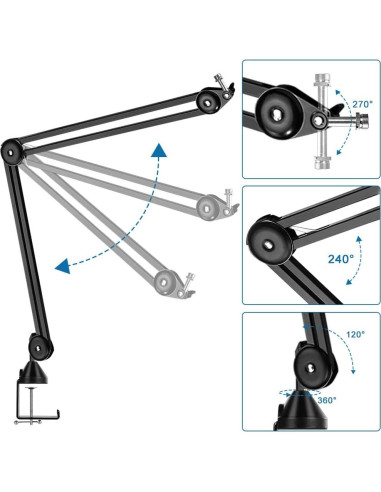 270°

240°

120°

360°