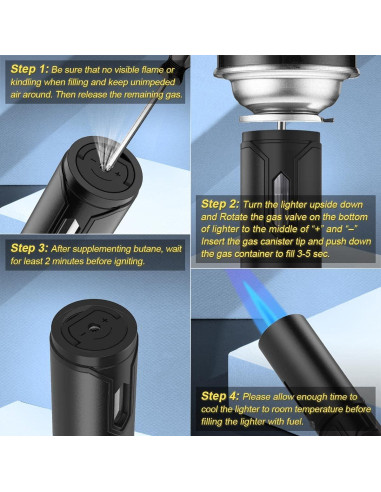 Step 1: Be sure that no visible flame or kindling when filling and keep unimpeded air around. Then release the remaining gas.

Step 2: Turn the lighter upside down and Rotate the gas valve on the bottom of lighter to the middle of "+" and "–" Insert the gas canister tip and push down the gas container to fill 3-5 sec.

Step 3: After supplementing butane, wait for least 2 minutes before igniting.

Step 4: Please allow enough time to cool the lighter to room temperature before filling the lighter with fuel.