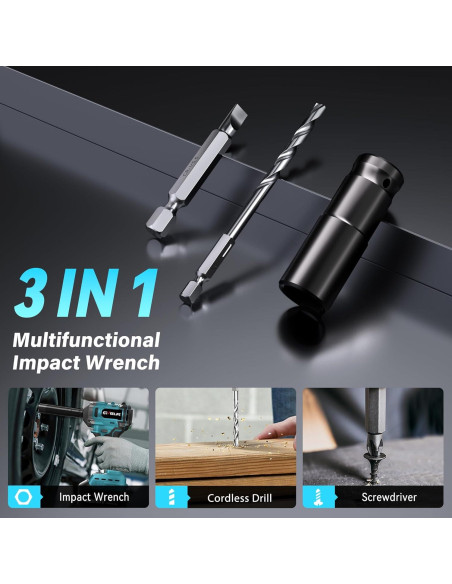 3 IN 1

Multifunctional Impact Wrench

Impact Wrench

Cordless Drill

Screwdriver