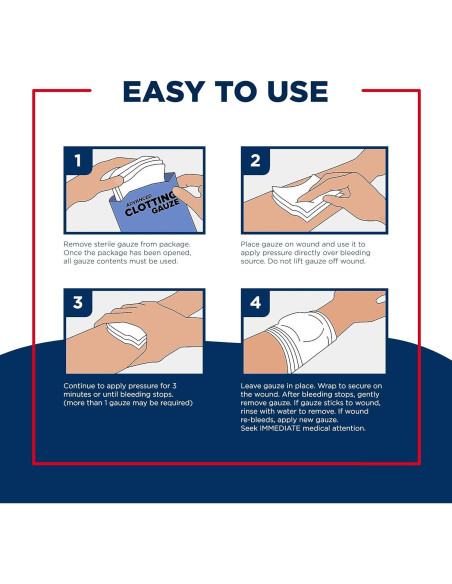 EASY TO USE

1

ADVANCED CLOTTING GAUZE

Remove sterile gauze from package. Once the package has been opened, all gauze contents must be used.

2

Place gauze on wound and use it to apply pressure directly over bleeding source. Do not lift gauze off wound.

3

Continue to apply pressure for 3 minutes or until bleeding stops. (more than 1 gauze may be required)

4

Leave gauze in place. Wrap to secure on the wound. After bleeding stops, gently remove gauze. If gauze sticks to wound, rinse with water to remove. If wound re-bleeds, apply new gauze. Seek IMMEDIATE medical attention.