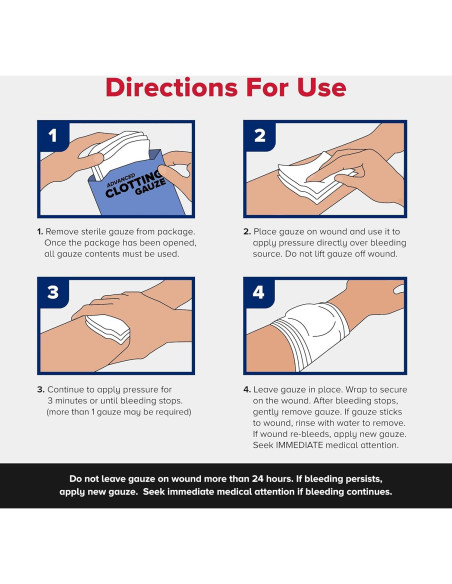 Directions For Use

1

ADVANCED
CLOTTING
GAUZE

1. Remove sterile gauze from package. Once the package has been opened, all gauze contents must be used.

2

2. Place gauze on wound and use it to apply pressure directly over bleeding source. Do not lift gauze off wound.

3

3. Continue to apply pressure for 3 minutes or until bleeding stops. (more than 1 gauze may be required)

4

4. Leave gauze in place. Wrap to secure on the wound. After bleeding stops, gently remove gauze. If gauze sticks to wound, rinse with water to remove. If wound re-bleeds, apply new gauze. Seek IMMEDIATE medical attention.

Do not leave gauze on wound more than 24 hours. If bleeding persists, apply new gauze. Seek immediate medical attention if bleeding continues.