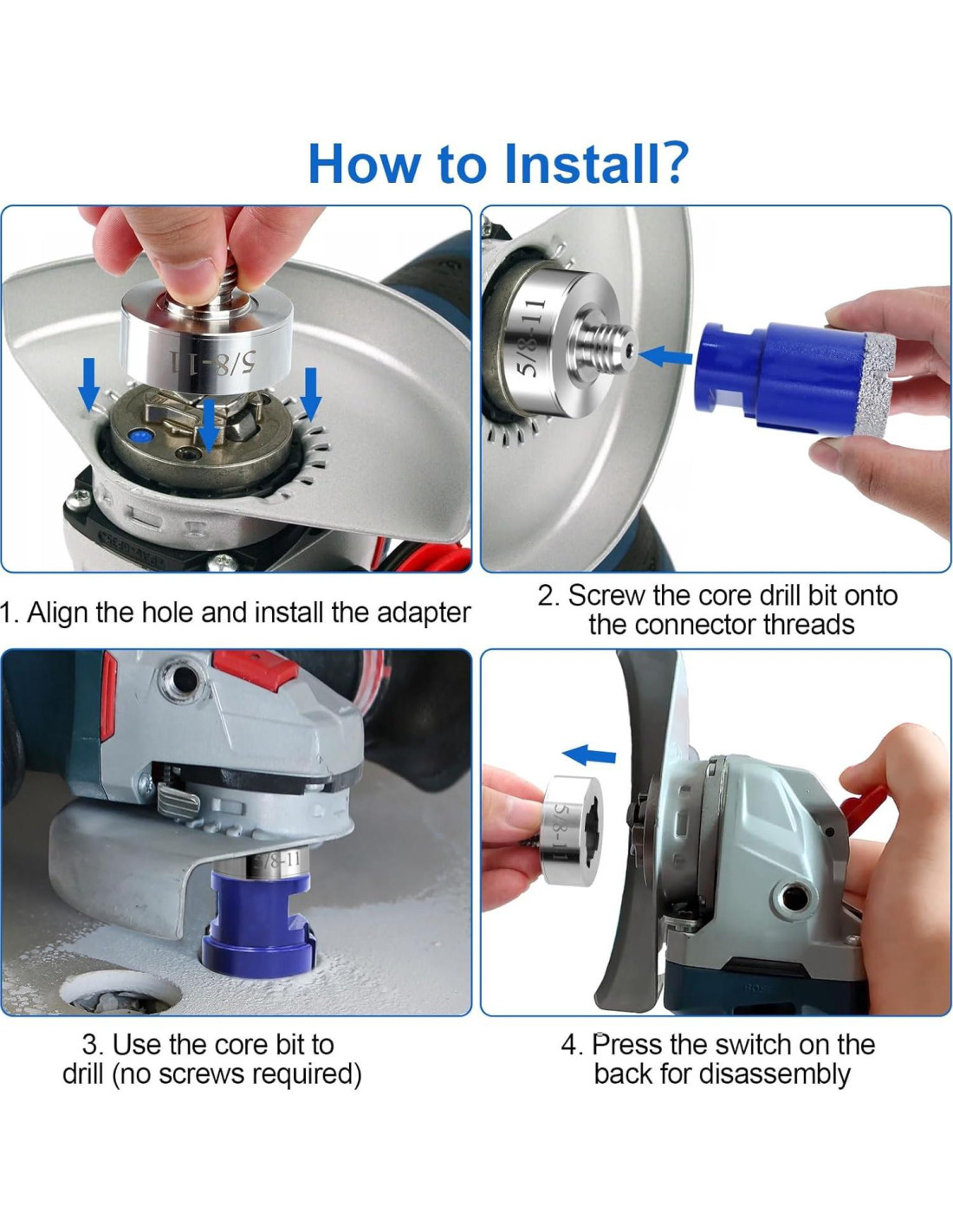 How to Install?

5/8-11

5/8-11

1. Align the hole and install the adapter

2. Screw the core drill bit onto the connector threads

5/8-11

5/8-1

3. Use the core bit to drill (no screws required)

4. Press the switch on the back for disassembly