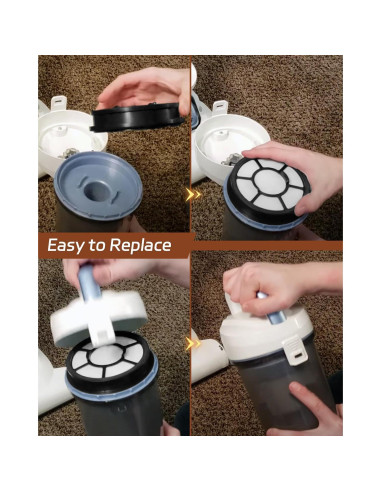 Easy to Replace