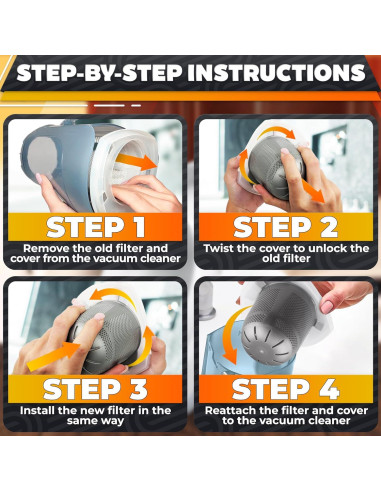 STEP-BY-STEP INSTRUCTIONS

STEP 1
Remove the old filter and cover from the vacuum cleaner

STEP 2
Twist the cover to unlock the old filter

STEP 3
Install the new filter in the same way

STEP 4
Reattach the filter and cover to the vacuum cleaner