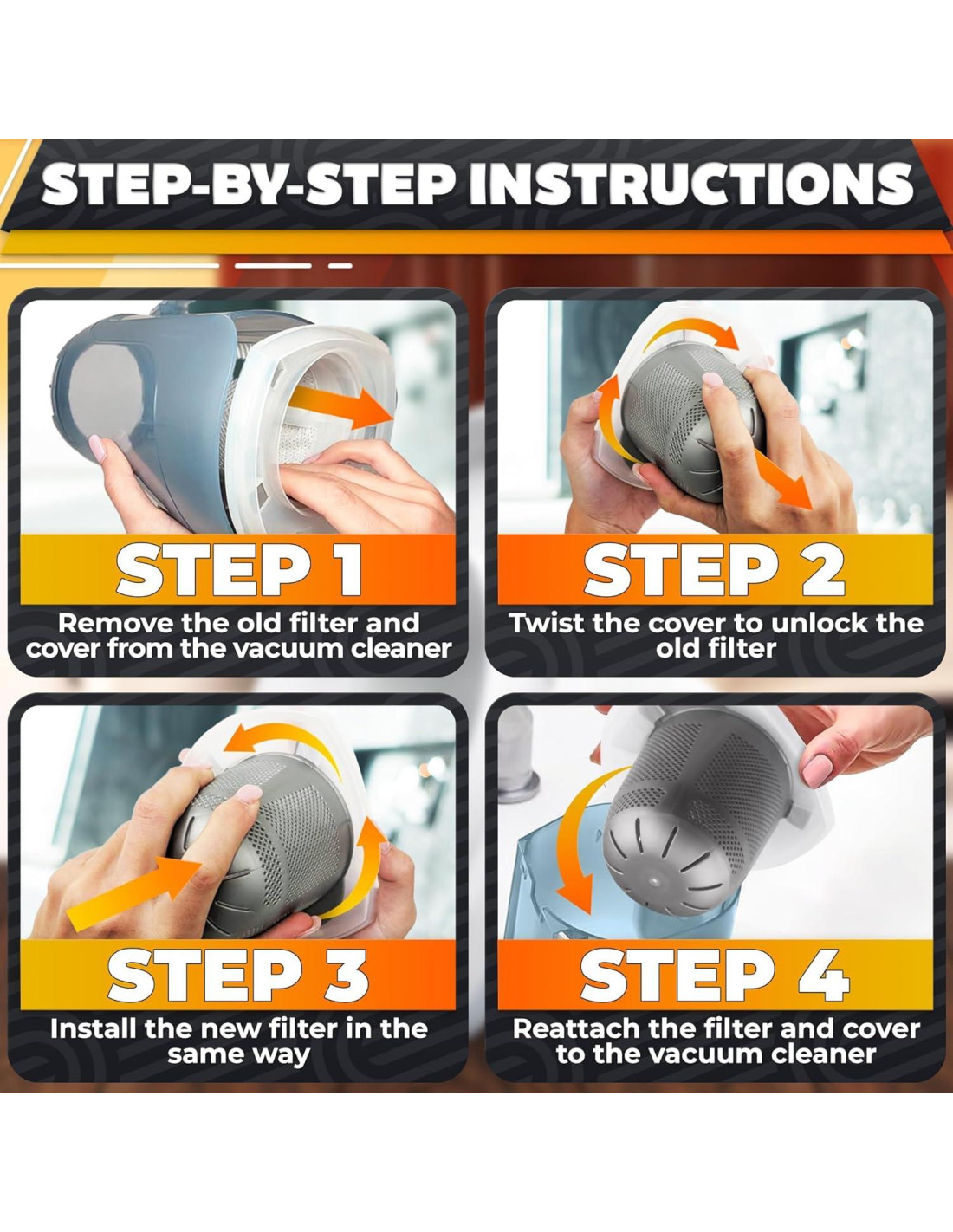 STEP-BY-STEP INSTRUCTIONS

STEP 1
Remove the old filter and cover from the vacuum cleaner

STEP 2
Twist the cover to unlock the old filter

STEP 3
Install the new filter in the same way

STEP 4
Reattach the filter and cover to the vacuum cleaner