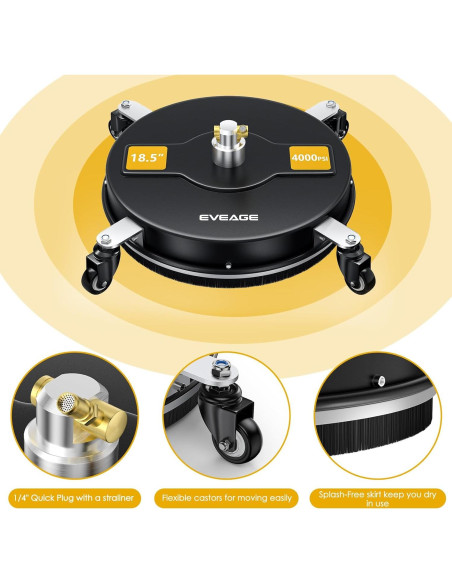 18.5"

4000PSI

EVEAGE

1/4" Quick Plug with a strainer

Flexible castors for moving easily

Splash-Free skirt keep you dry in use