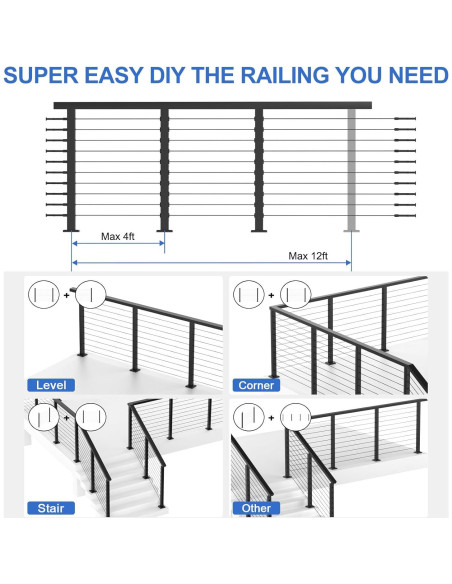 SUPER EASY DIY THE RAILING YOU NEED

Max 4ft

Max 12ft

+

Level

+

Corner

+

Stair

+

Other