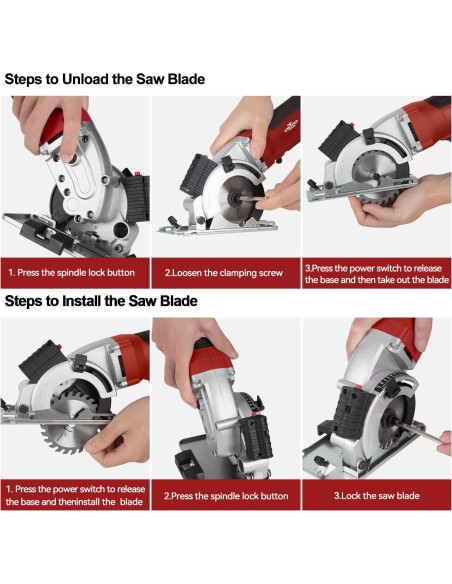 Steps to Unload the Saw Blade

1. Press the spindle lock button

2.Loosen the clamping screw

3.Press the power switch to release the base and then take out the blade

Steps to Install the Saw Blade

1. Press the power switch to release the base and theninstall the blade

2.Press the spindle lock button

3.Lock the saw blade