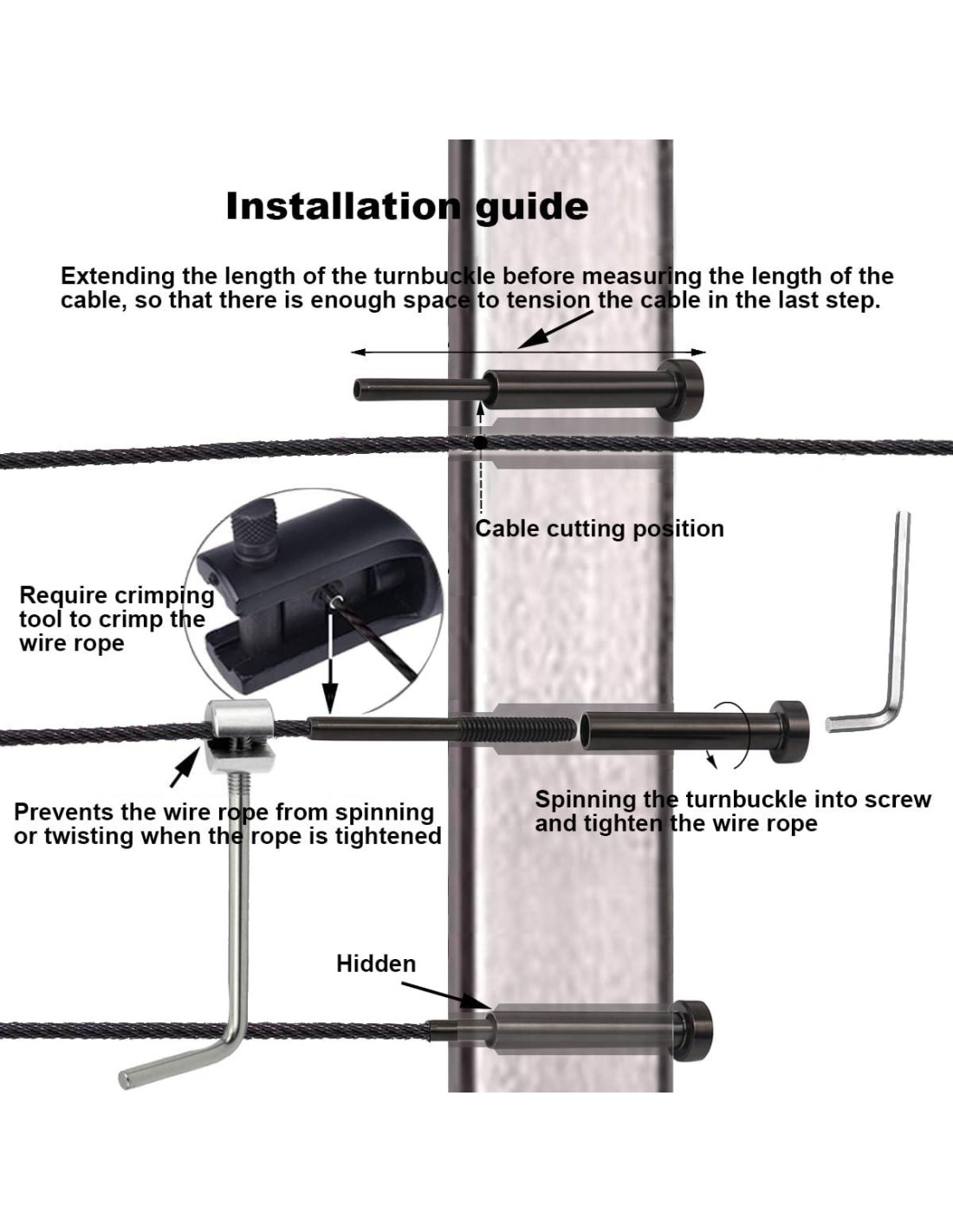 Installation guide

Extending the length of the turnbuckle before measuring the length of the cable, so that there is enough space to tension the cable in the last step.

Cable cutting position

Require crimping tool to crimp the wire rope

Prevents the wire rope from spinning or twisting when the rope is tightened

Spinning the turnbuckle into screw and tighten the wire rope

Hidden