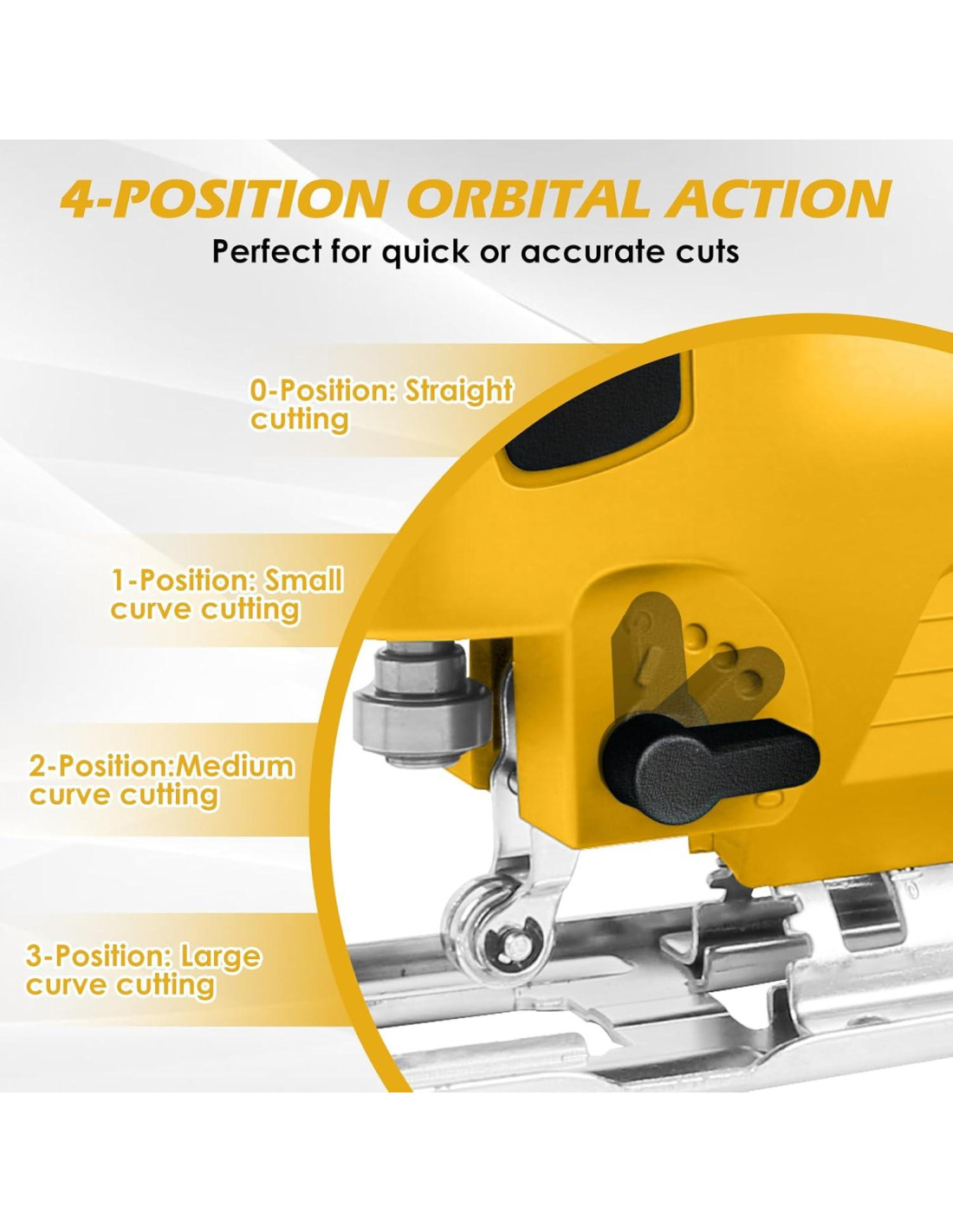 4-POSITION ORBITAL ACTION
Perfect for quick or accurate cuts

0-Position: Straight cutting

1-Position: Small curve cutting

2-Position:Medium curve cutting

3-Position: Large curve cutting