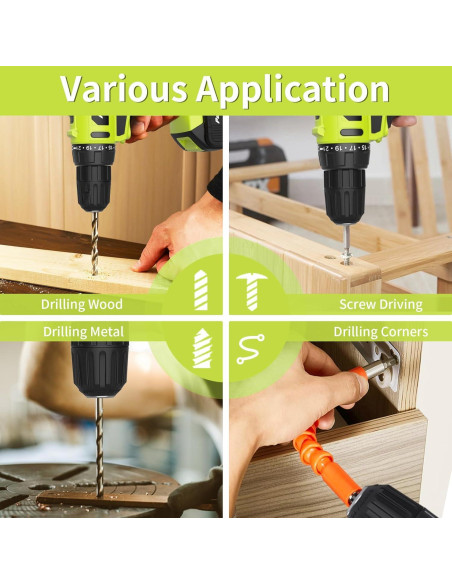 Various Application

Drilling Wood

Screw Driving

Drilling Metal

Drilling Corners