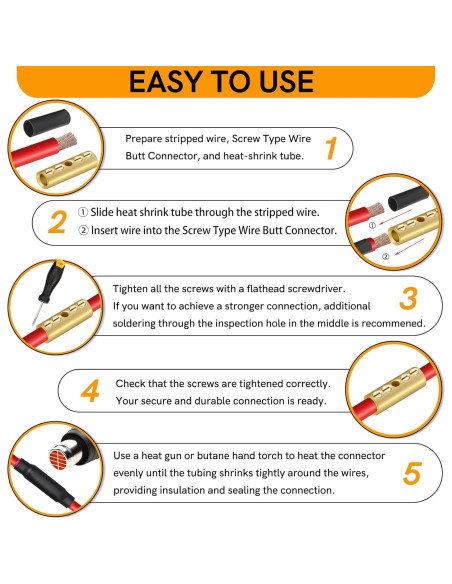 EASY TO USE

Prepare stripped wire, Screw Type Wire Butt Connector, and heat-shrink tube.

1

2

① Slide heat shrink tube through the stripped wire.
② Insert wire into the Screw Type Wire Butt Connector.

①

②

Tighten all the screws with a flathead screwdriver.
If you want to achieve a stronger connection, additional soldering through the inspection hole in the middle is recommened.

3

4

Check that the screws are tightened correctly.
Your secure and durable connection is ready.

Use a heat gun or butane hand torch to heat the connector evenly until the tubing shrinks tightly around the wires, providing insulation and sealing the connection.

5