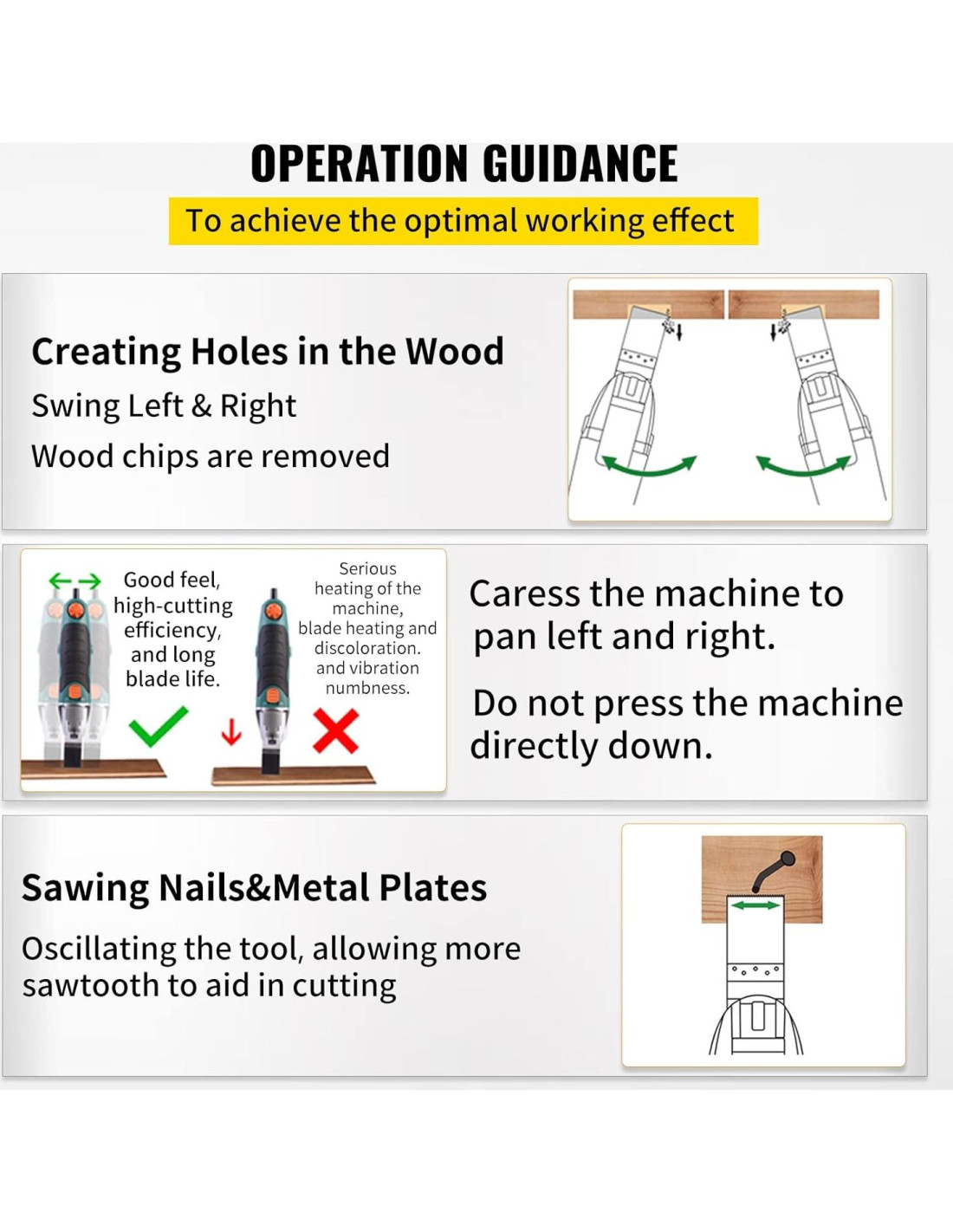 OPERATION GUIDANCE

To achieve the optimal working effect

Creating Holes in the Wood

Swing Left & Right

Wood chips are removed

Good feel, high-cutting efficiency, and long blade life.

Serious heating of the machine, blade heating and discoloration. and vibration numbness.

Caress the machine to pan left and right.

Do not press the machine directly down.

Sawing Nails&Metal Plates

Oscillating the tool, allowing more sawtooth to aid in cutting