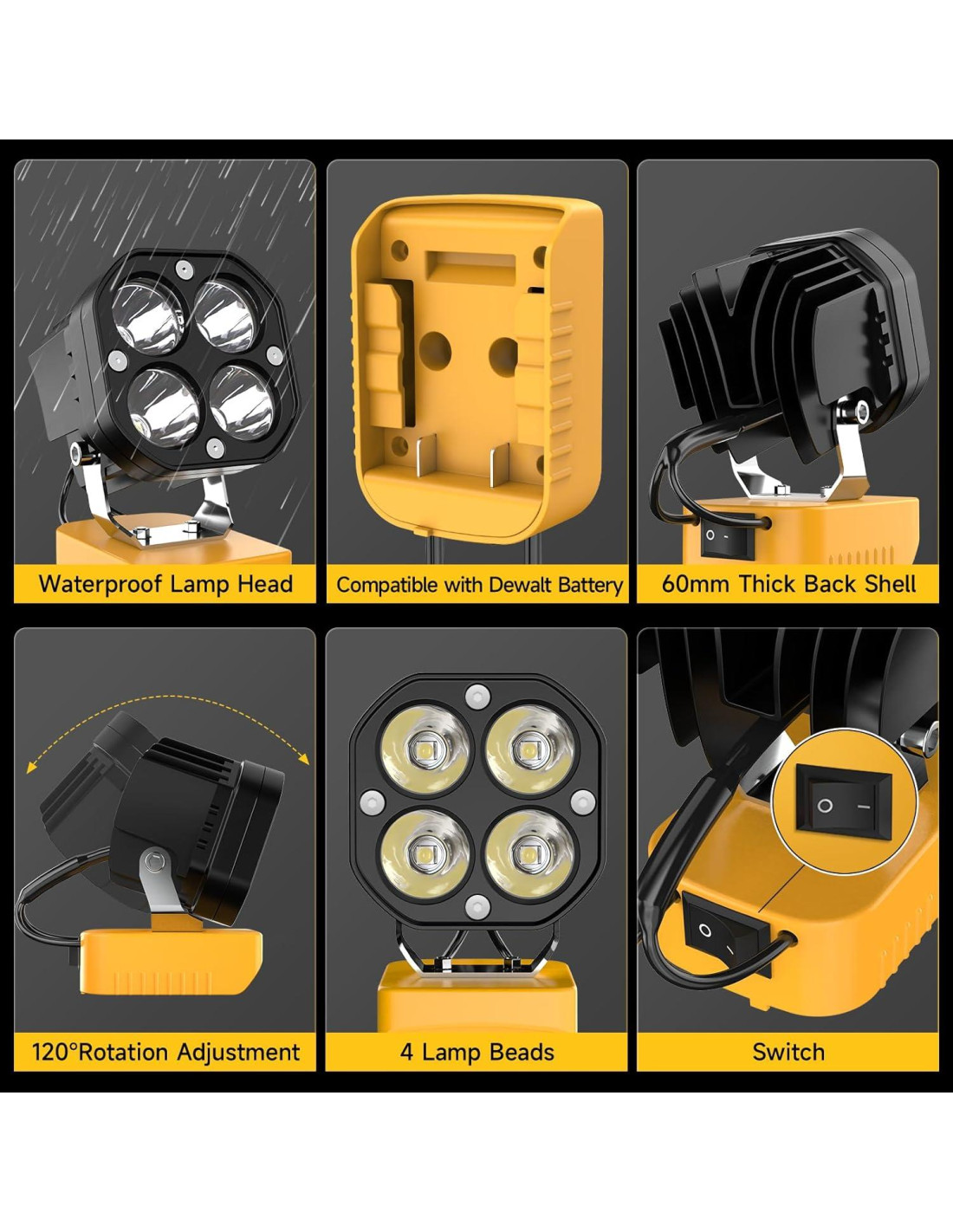 Waterproof Lamp Head

Compatible with Dewalt Battery

60mm Thick Back Shell

120°Rotation Adjustment

4 Lamp Beads

Switch