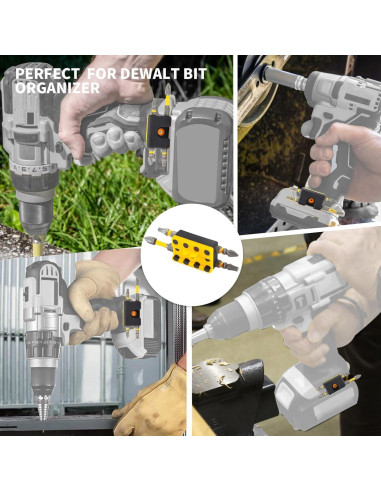 PERFECT FOR DEWALT BIT ORGANIZER