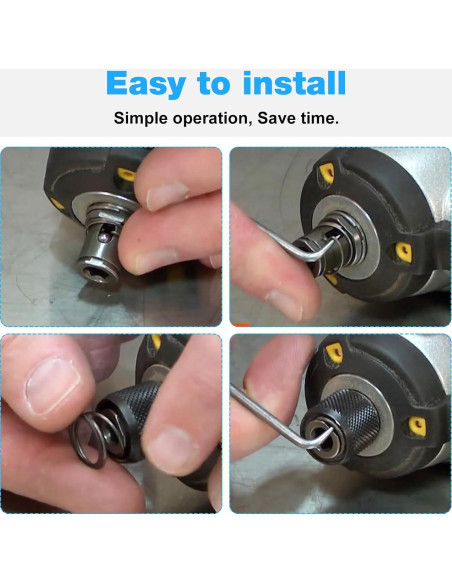 Easy to install

Simple operation, Save time.