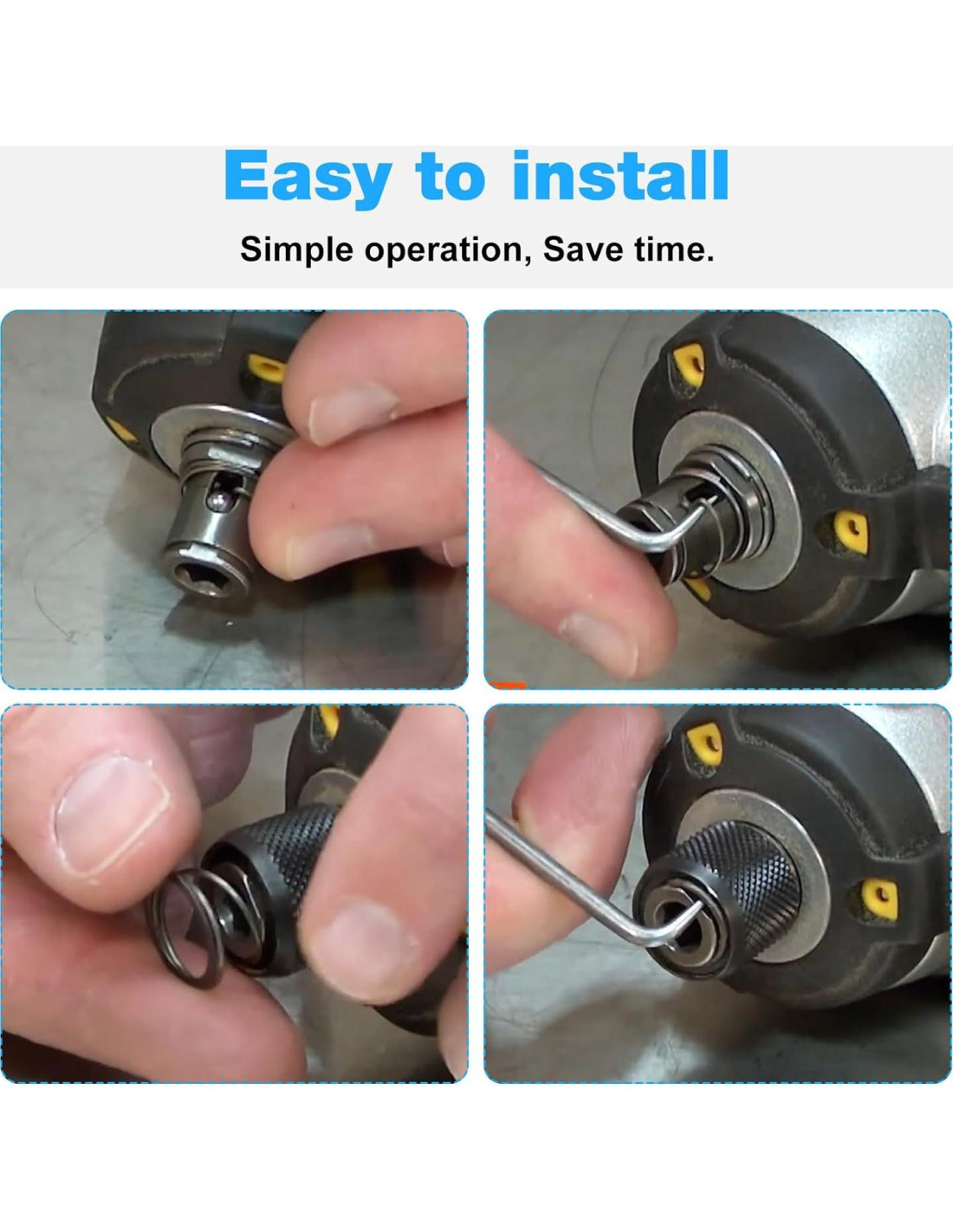 Easy to install

Simple operation, Save time.