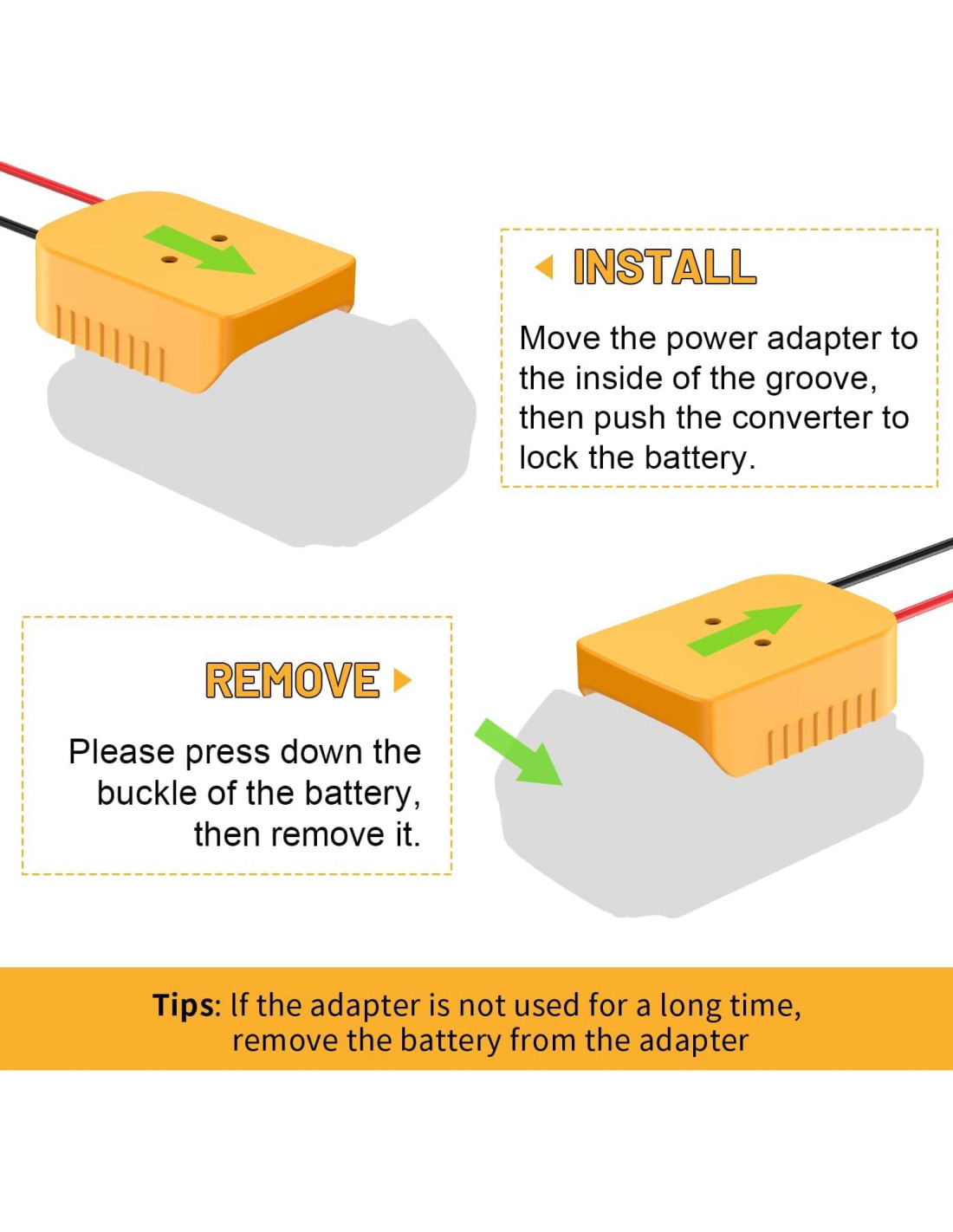 INSTALL

Move the power adapter to the inside of the groove, then push the converter to lock the battery.

REMOVE

Please press down the buckle of the battery, then remove it.

Tips: If the adapter is not used for a long time, remove the battery from the adapter