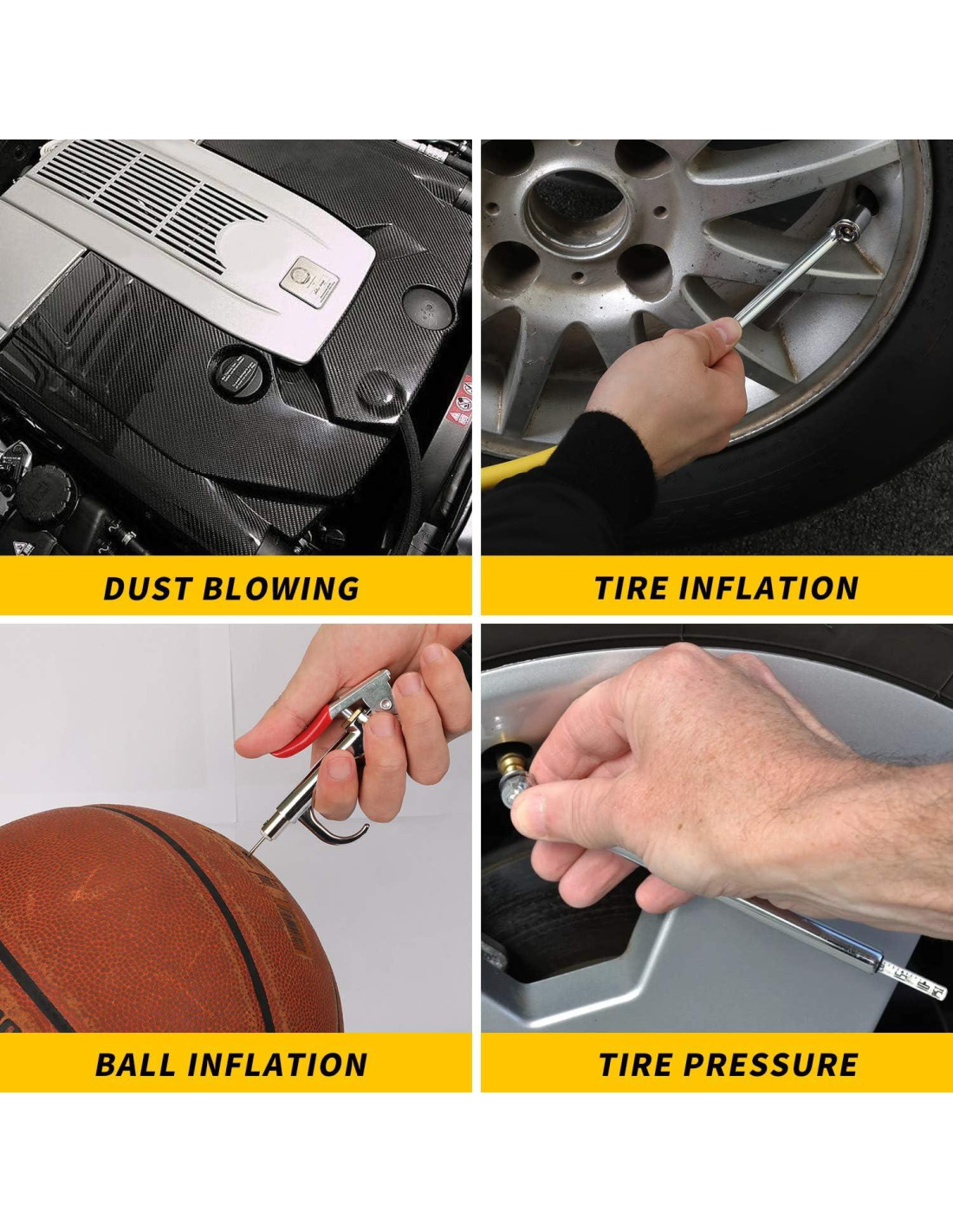 DUST BLOWING

TIRE INFLATION

BALL INFLATION

TIRE PRESSURE