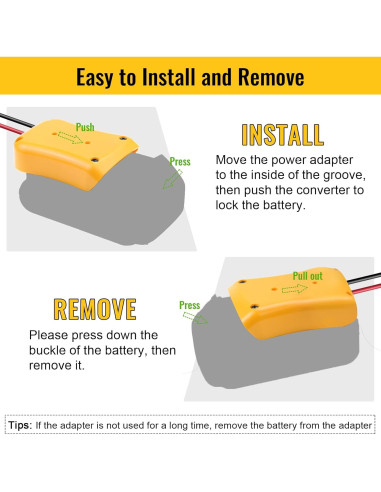 Easy to Install and Remove

Push

Press

INSTALL

Move the power adapter to the inside of the groove, then push the converter to lock the battery.

Pull out

Press

REMOVE

Please press down the buckle of the battery, then remove it.

Tips: If the adapter is not used for a long time, remove the battery from the adapter