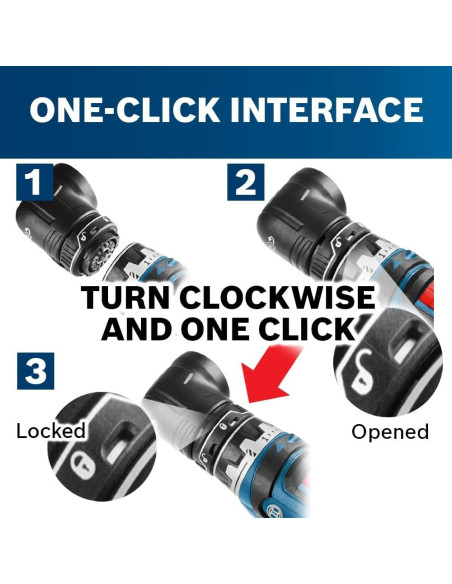 ONE-CLICK INTERFACE

1

2

TURN CLOCKWISE AND ONE CLICK

3

Locked

Opened