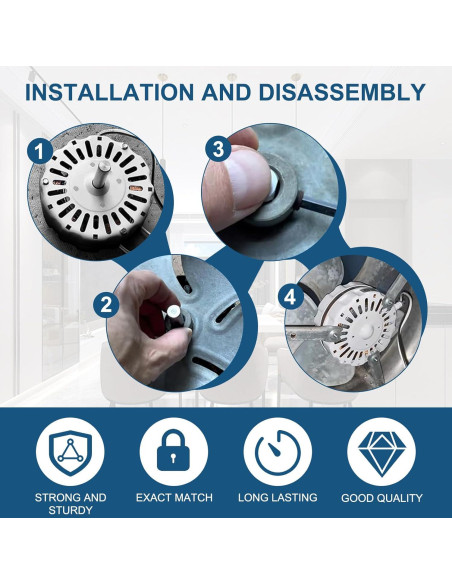 INSTALLATION AND DISASSEMBLY

1

3

2

4

STRONG AND STURDY

EXACT MATCH

LONG LASTING

GOOD QUALITY