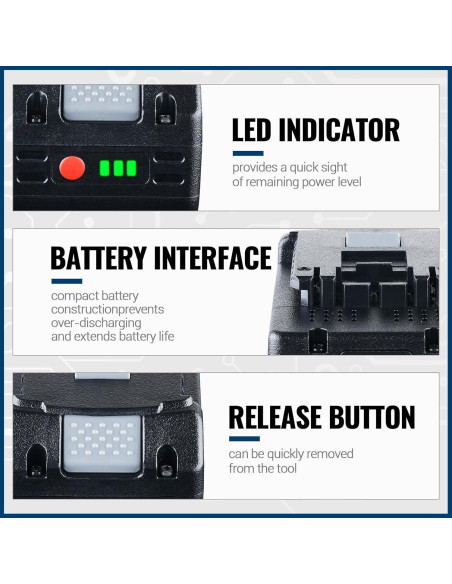 LED INDICATOR

provides a quick sight of remaining power level

BATTERY INTERFACE

compact battery constructionprevents over-discharging and extends battery life

RELEASE BUTTON

can be quickly removed from the tool