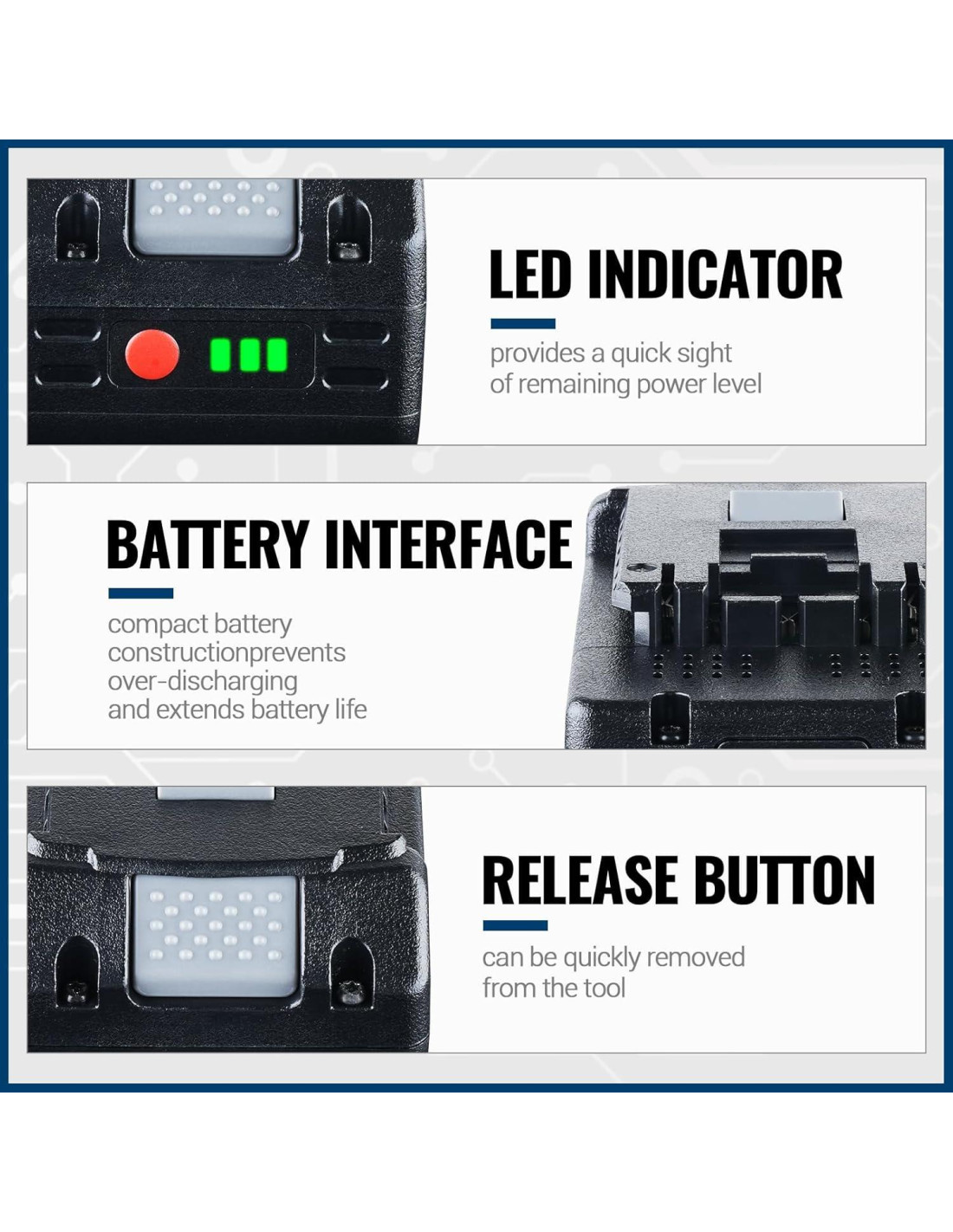 LED INDICATOR

provides a quick sight of remaining power level

BATTERY INTERFACE

compact battery constructionprevents over-discharging and extends battery life

RELEASE BUTTON

can be quickly removed from the tool