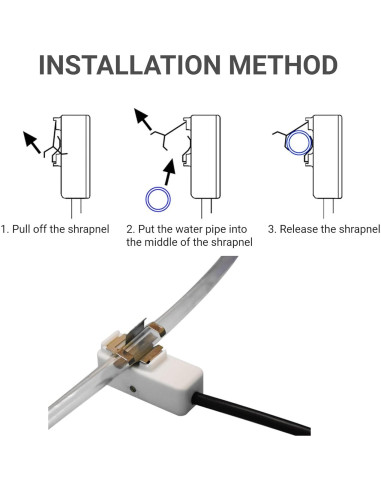 INSTALLATION METHOD

1. Pull off the shrapnel

2. Put the water pipe into the middle of the shrapnel

3. Release the shrapnel