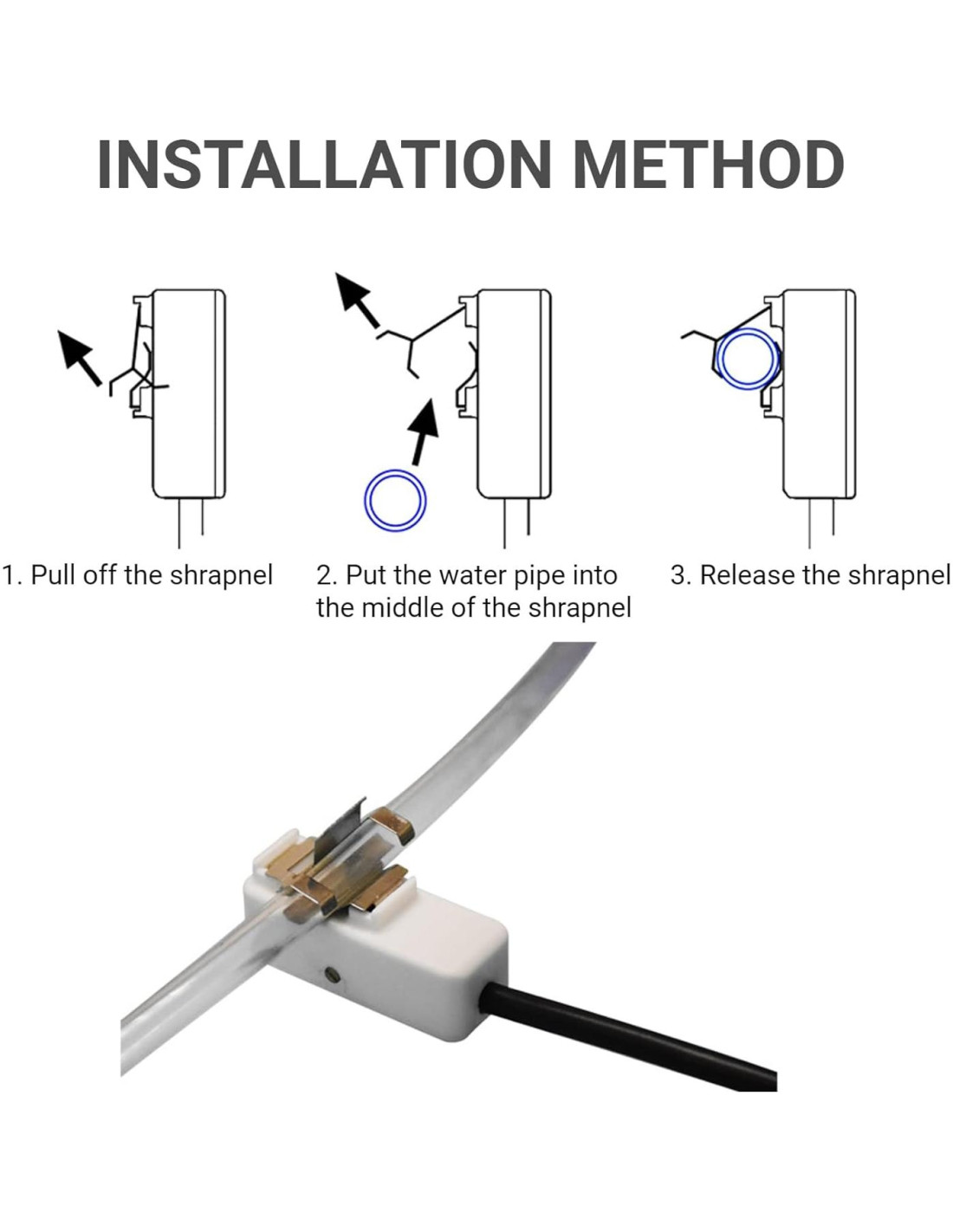 INSTALLATION METHOD

1. Pull off the shrapnel

2. Put the water pipe into the middle of the shrapnel

3. Release the shrapnel