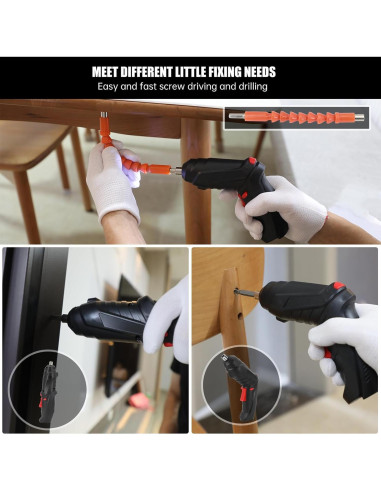 MEET DIFFERENT LITTLE FIXING NEEDS
Easy and fast screw driving and drilling