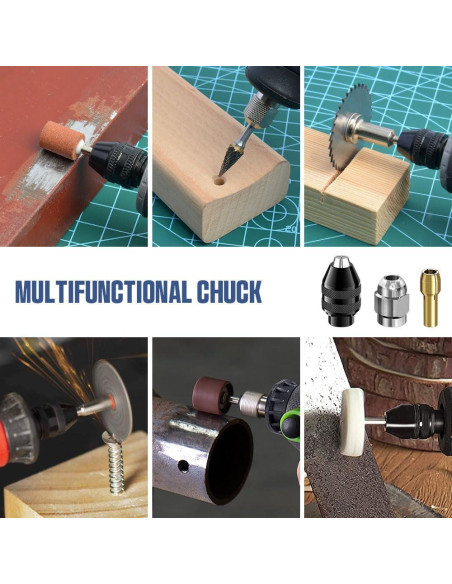 MULTIFUNCTIONAL CHUCK