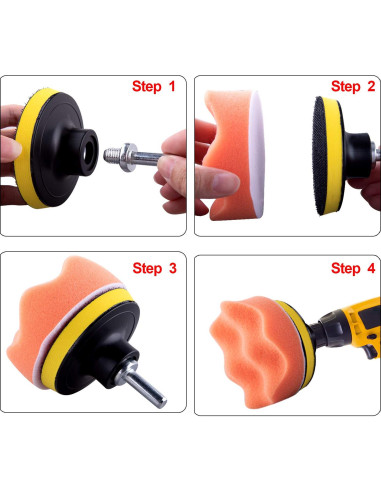 Step 1

Step 2

Step 3

Step 4