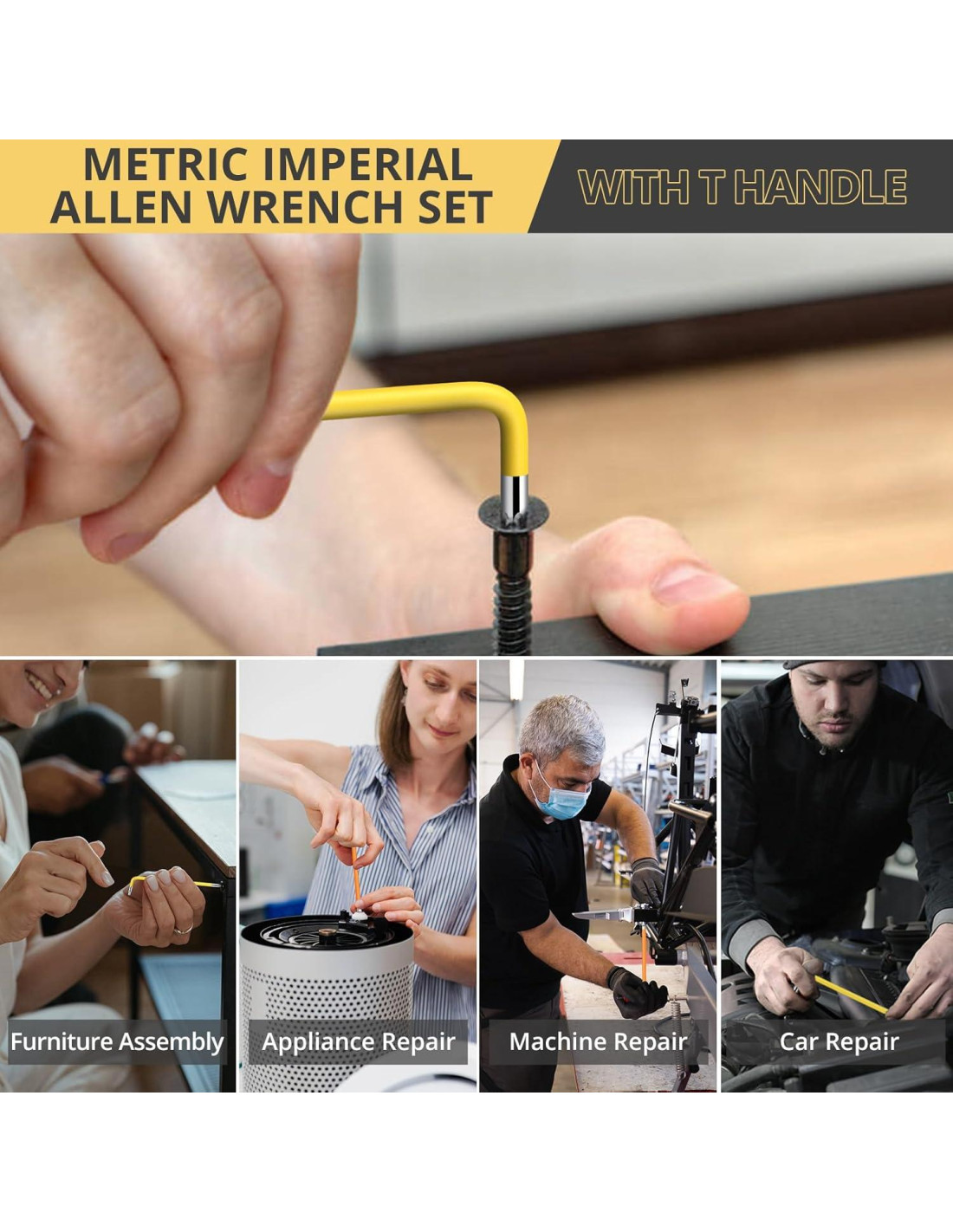 METRIC IMPERIAL ALLEN WRENCH SET

WITH T HANDLE

Furniture Assembly

Appliance Repair

Machine Repair

Car Repair