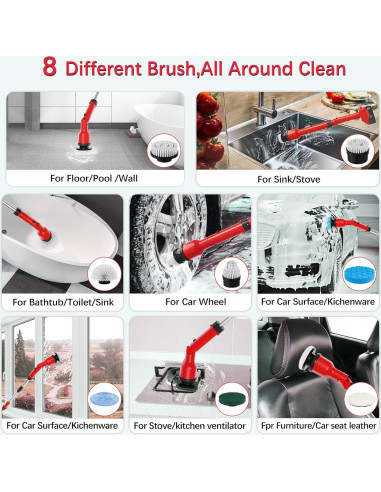 8 Different Brush,All Around Clean

For Floor/Pool /Wall

For Sink/Stove

For Bathtub/Toilet/Sink

For Car Wheel

For Car Surface/Kichenware

For Car Surface/Kichenware

For Stove/kitchen ventilator

Fpr Furniture/Car seat leather