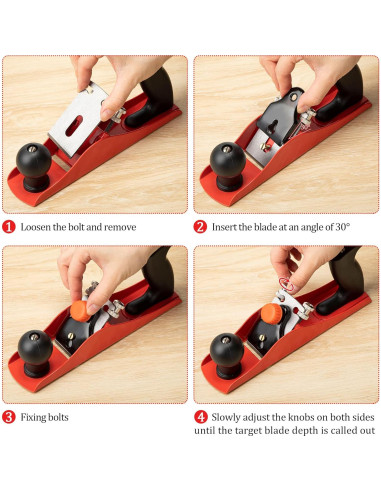 1 Loosen the bolt and remove

2 Insert the blade at an angle of 30°

3 Fixing bolts

4 Slowly adjust the knobs on both sides until the target blade depth is called out