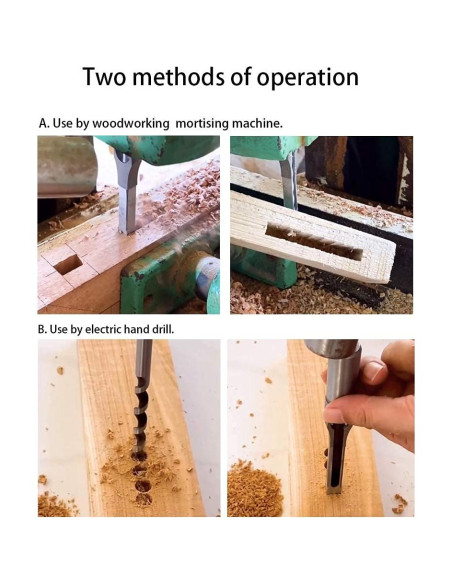 Two methods of operation

A. Use by woodworking mortising machine.

B. Use by electric hand drill.