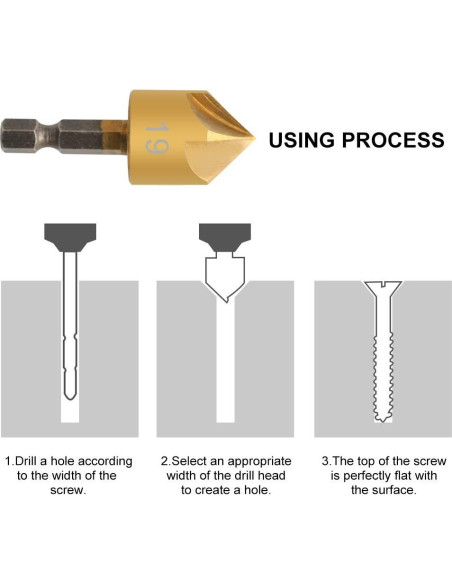 19

USING PROCESS

1.Drill a hole according to the width of the screw.

2.Select an appropriate width of the drill head to create a hole.

3.The top of the screw is perfectly flat with the surface.