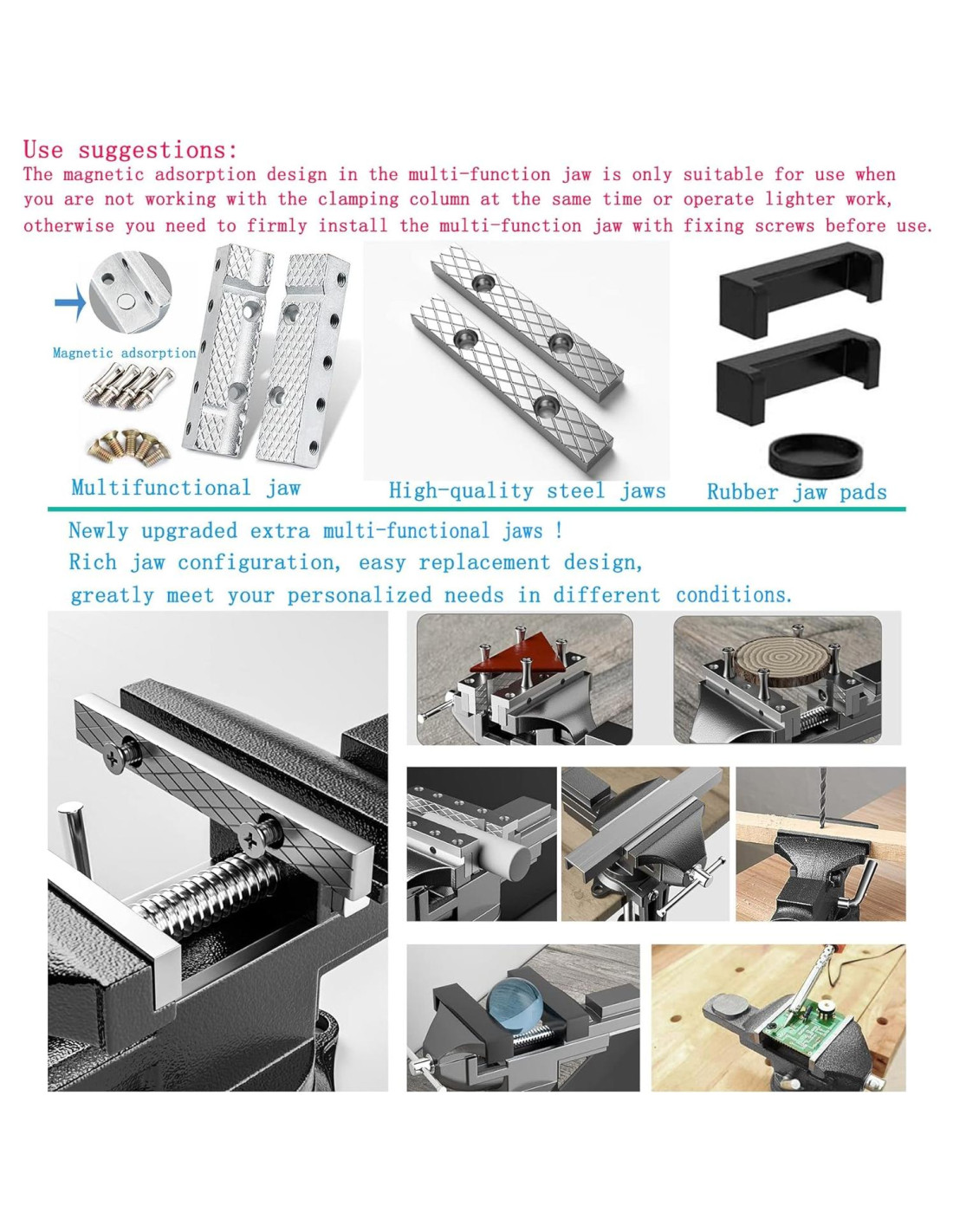 Use suggestions:
The magnetic adsorption design in the multi-function jaw is only suitable for use when you are not working with the clamping column at the same time or operate lighter work, otherwise you need to firmly install the multi-function jaw with fixing screws before use.

Magnetic adsorption

Multifunctional jaw

High-quality steel jaws

Rubber jaw pads

Newly upgraded extra multi-functional jaws !
Rich jaw configuration, easy replacement design,
greatly meet your personalized needs in different conditions.