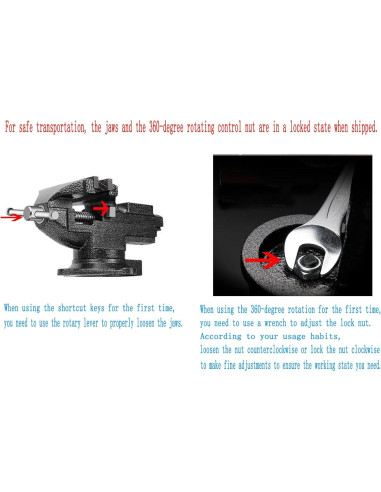 For safe transportation, the jaws and the 360-degree rotating control nut are in a locked state when shipped.

When using the shortcut keys for the first time, you need to use the rotary lever to properly loosen the jaws.

When using the 360-degree rotation for the first time, you need to use a wrench to adjust the lock nut. According to your usage habits, loosen the nut counterclockwise or lock the nut clockwise to make fine adjustments to ensure the working state you need.