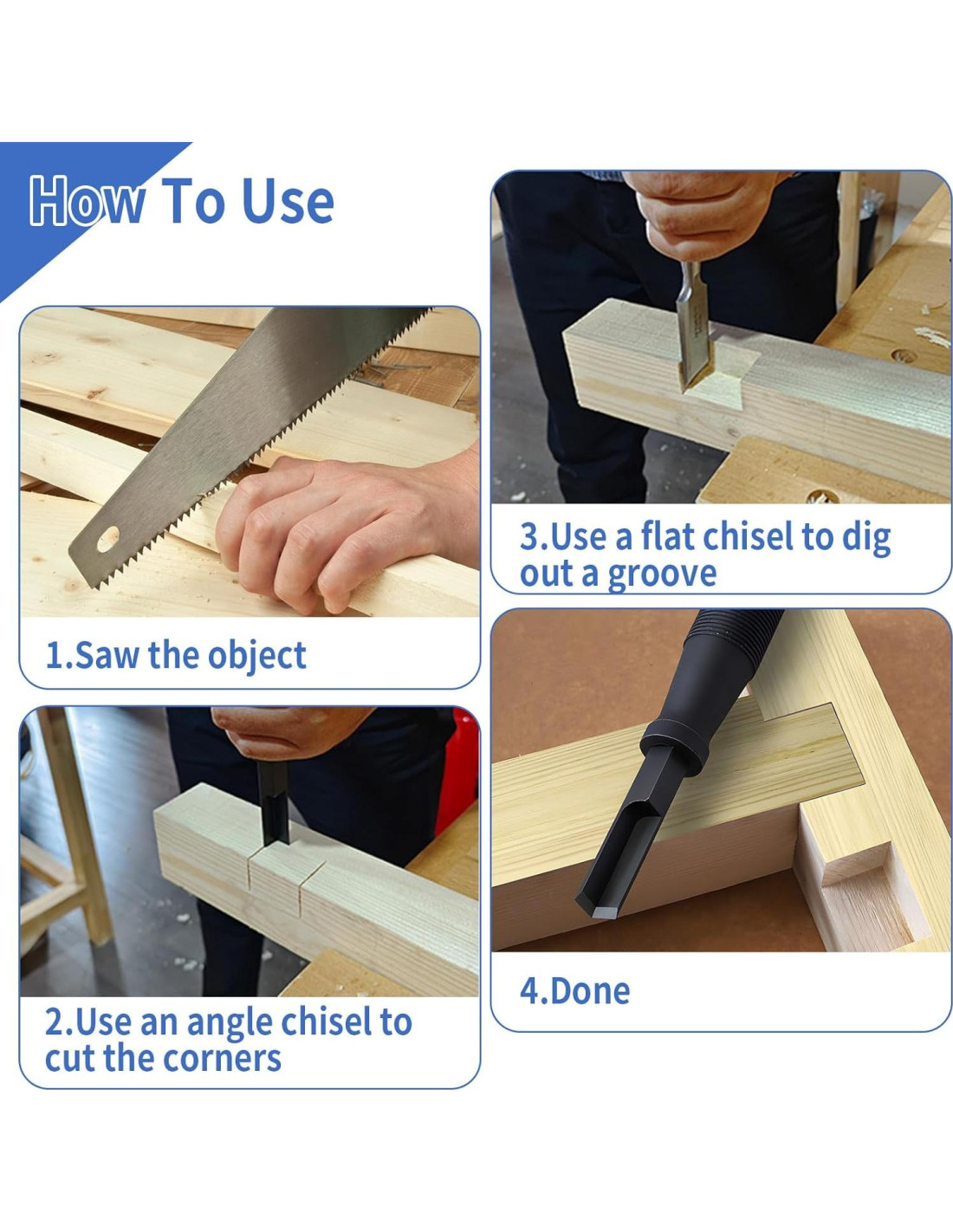 How To Use

1.Saw the object

2.Use an angle chisel to cut the corners

3.Use a flat chisel to dig out a groove

4.Done