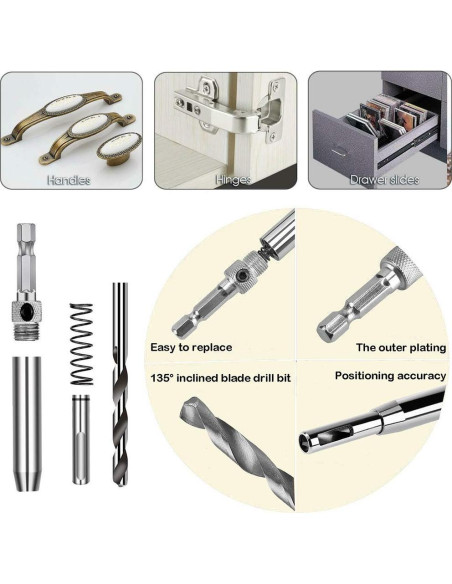 Handles

Hinges

Drawer slides

Easy to replace

The outer plating

135° inclined blade drill bit

Positioning accuracy