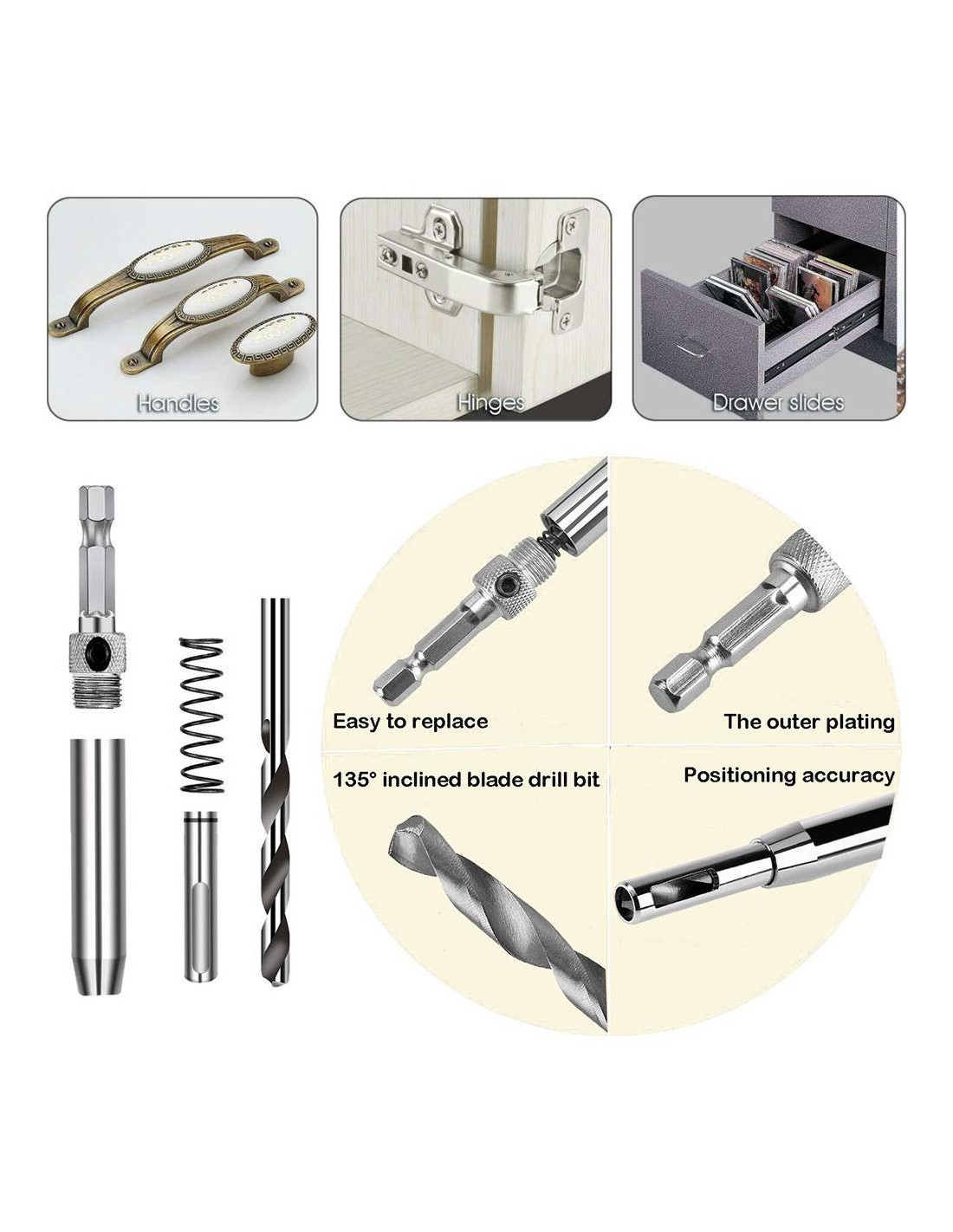 Handles

Hinges

Drawer slides

Easy to replace

The outer plating

135° inclined blade drill bit

Positioning accuracy