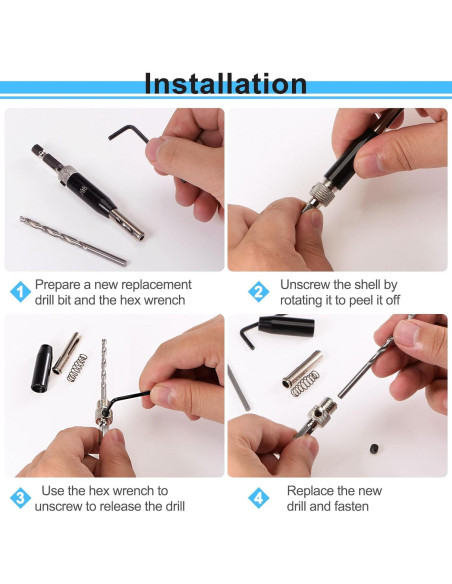 Installation

1 Prepare a new replacement drill bit and the hex wrench

2 Unscrew the shell by rotating it to peel it off

3 Use the hex wrench to unscrew to release the drill

4 Replace the new drill and fasten