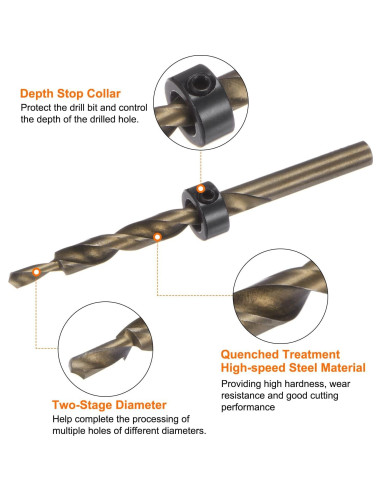 Depth Stop Collar
Protect the drill bit and control the depth of the drilled hole.

Quenched Treatment
High-speed Steel Material
Providing high hardness, wear resistance and good cutting performance

Two-Stage Diameter
Help complete the processing of multiple holes of different diameters.