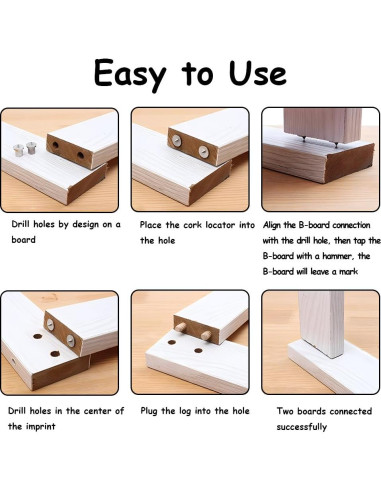 Easy to Use

Drill holes by design on a board

Place the cork locator into the hole

Align the B-board connection with the drill hole, then tap the B-board with a hammer, the B-board will leave a mark

Drill holes in the center of the imprint

Plug the log into the hole

Two boards connected successfully