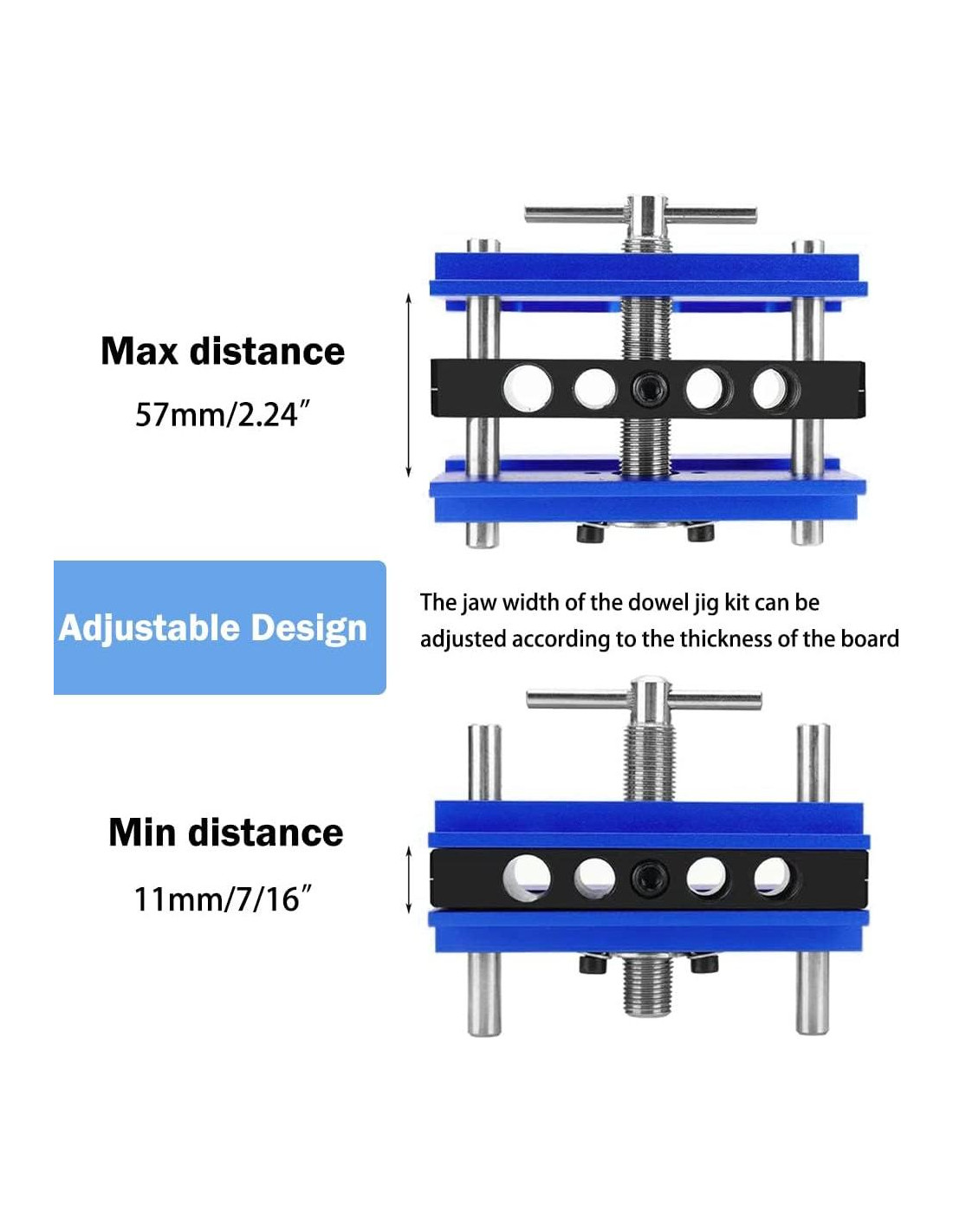 Max distance

57mm/2.24″

Adjustable Design

The jaw width of the dowel jig kit can be adjusted according to the thickness of the board

Min distance

11mm/7/16″